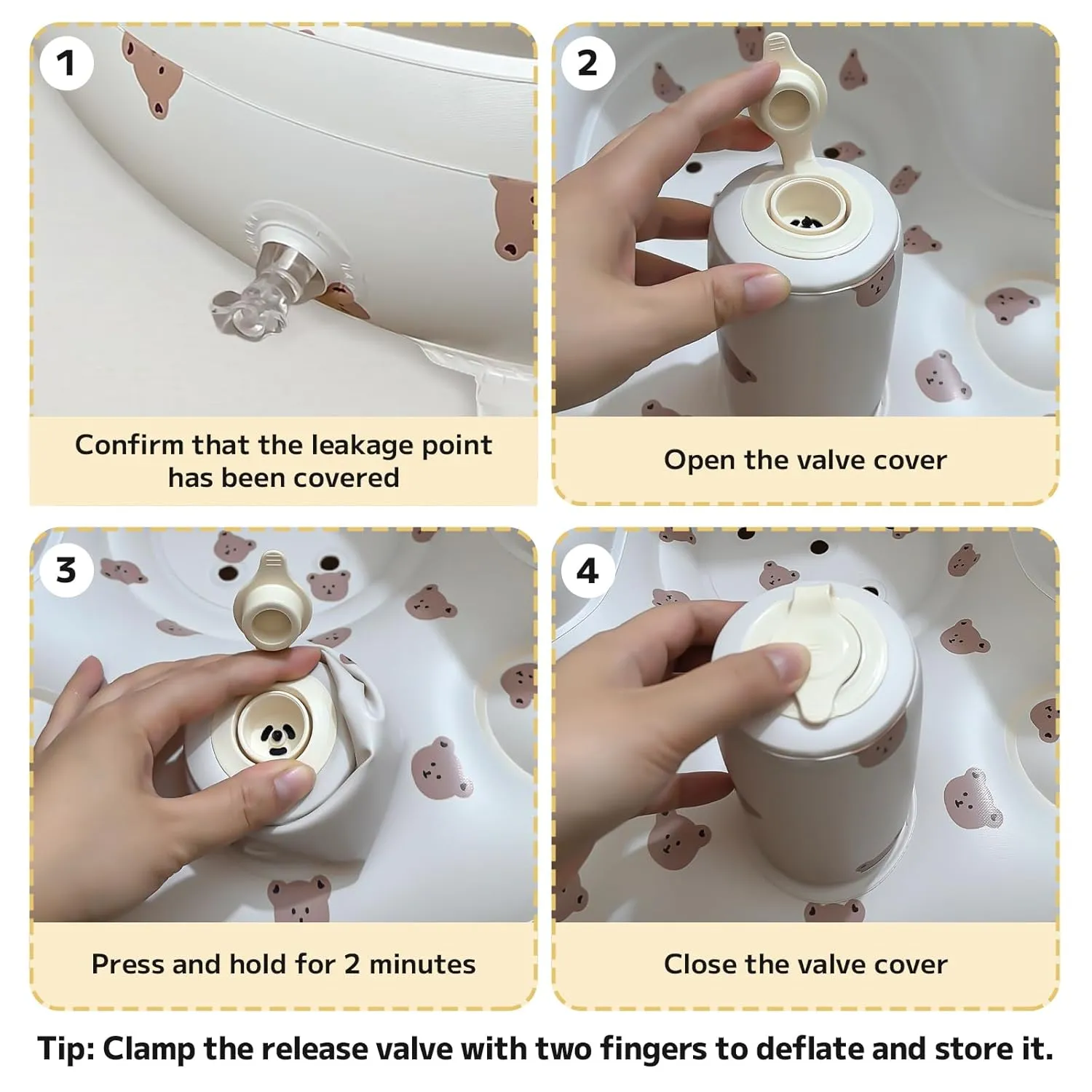 1

Confirm that the leakage point has been covered

2

Open the valve cover

3

Press and hold for 2 minutes

4

Close the valve cover

Tip: Clamp the release valve with two fingers to deflate and store it.