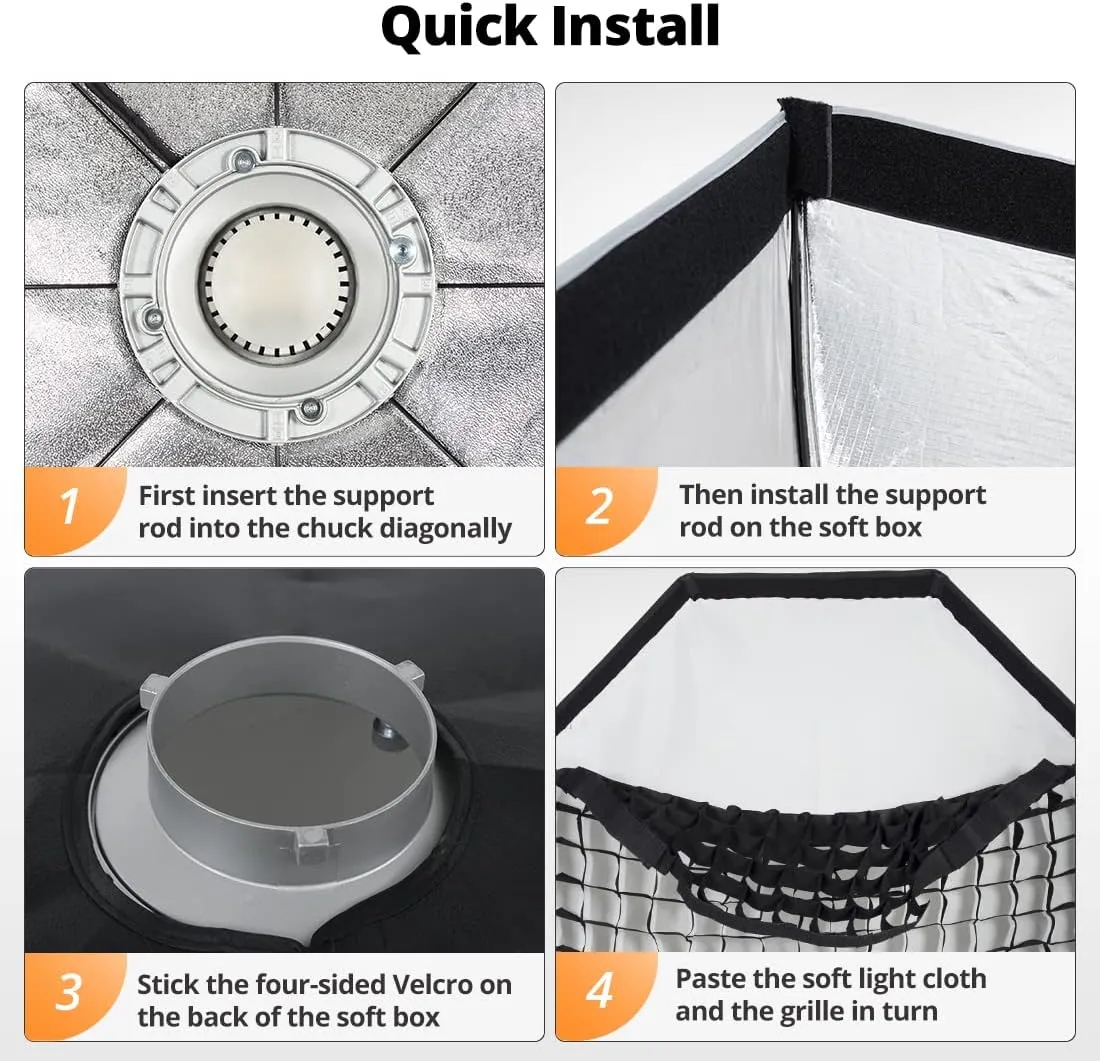 Quick Install

1 First insert the support rod into the chuck diagonally

2 Then install the support rod on the soft box

3 Stick the four-sided Velcro on the back of the soft box

4 Paste the soft light cloth and the grille in turn